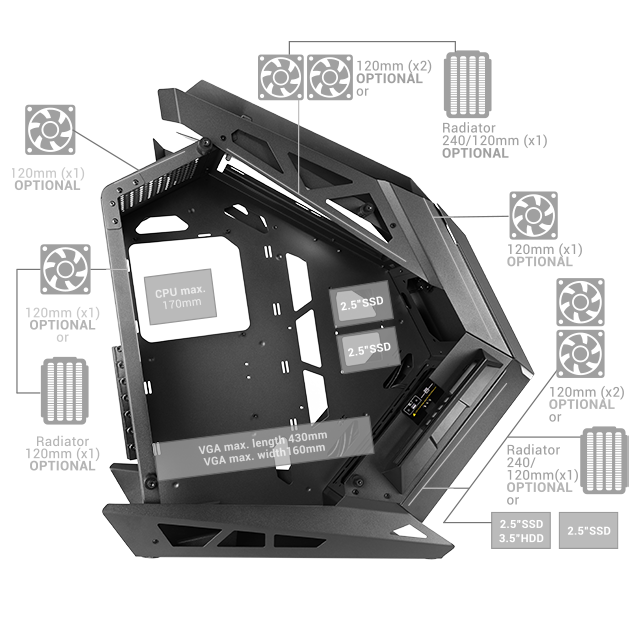 120mm (x2)
OPTIONAL
or

Radiator
240/120mm (x1)
OPTIONAL

120mm (x1)
OPTIONAL

120mm (x1)
OPTIONAL

120mm (x1)
OPTIONAL
or

Radiator
120mm (x1)
OPTIONAL

CPU max.
170mm

2.5"SSD

2.5"SSD

VGA max. length 430mm
VGA max. width160mm

120mm (x2)
OPTIONAL
or

Radiator
240/
120mm(x1)
OPTIONAL
or

2.5"SSD
3.5"HDD

2.5"SSD